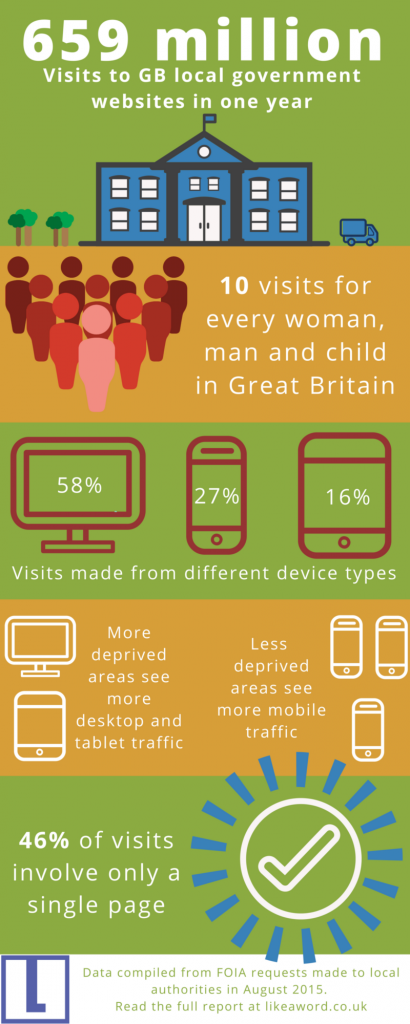 659 million
Visits to GB local government websites in one year

10 visits for every woman, man and child in Great Britain

58%

27%

16%

Visits made from different device types

More deprived areas see more desktop and tablet traffic

Less deprived areas see more mobile traffic

46% of visits involve only a single page

L

Data compiled from FOIA requests made to local authorities in August 2015.
Read the full report at likeaword.co.uk